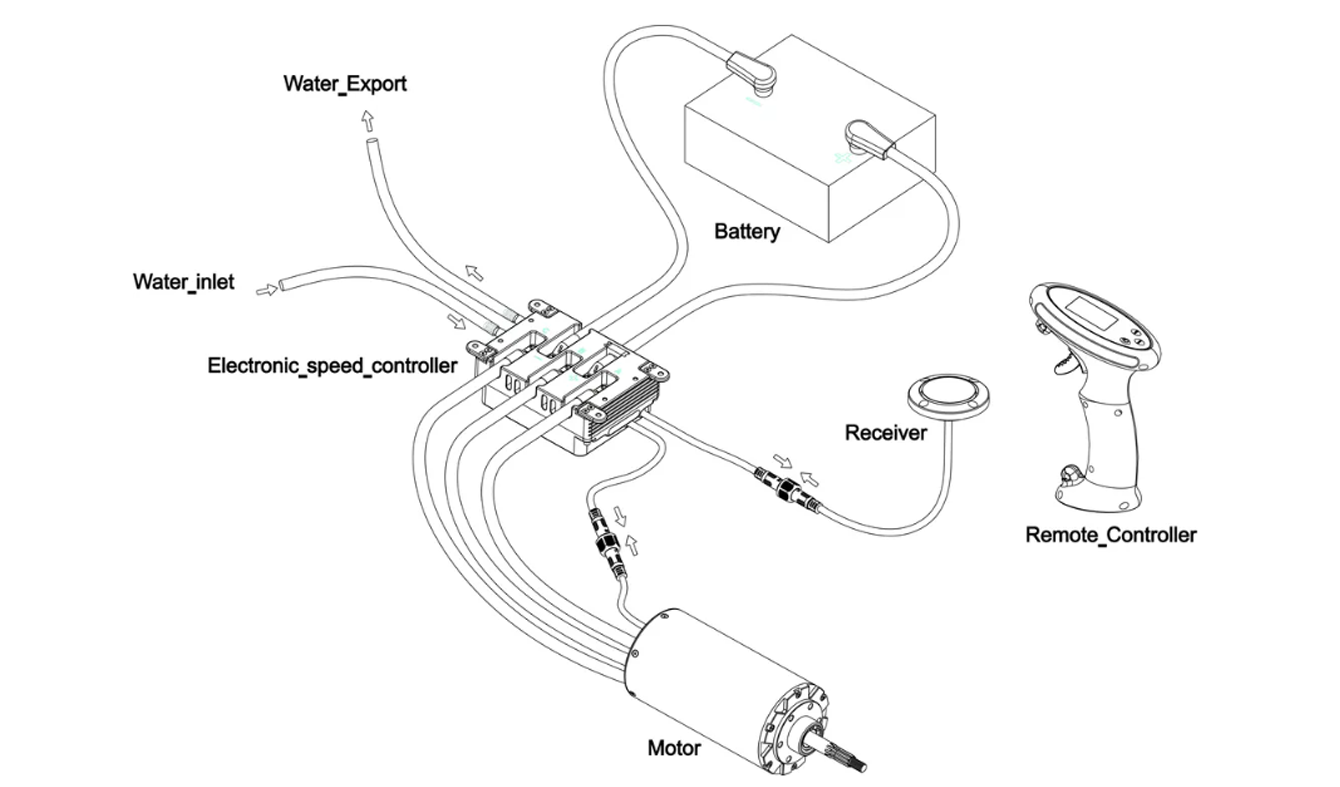 Water_Export

Battery

Water_inlet

Electronic_speed_controller

Receiver

Remote_Controller

Motor