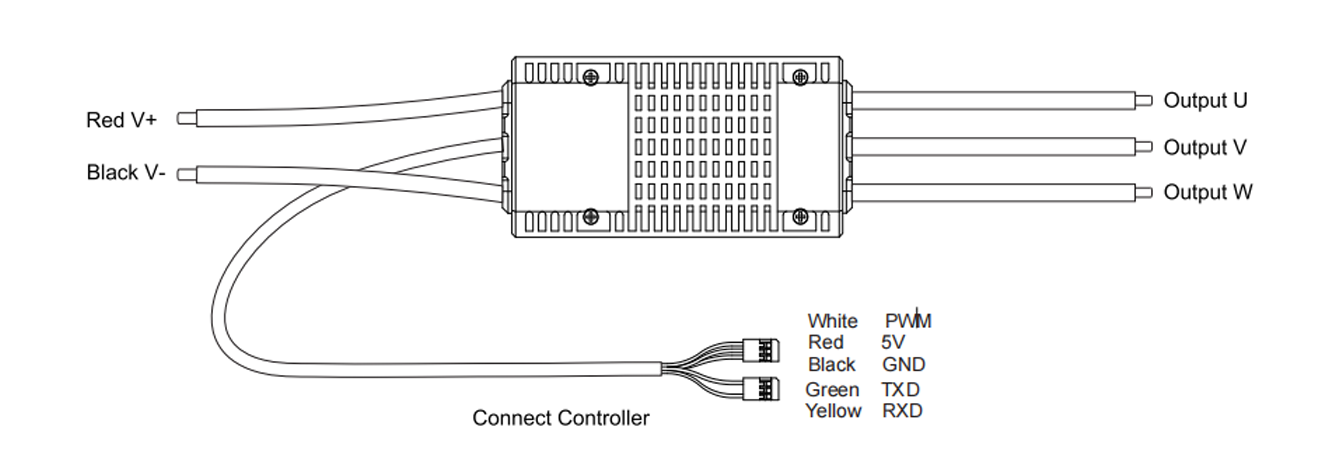 Red V+
Black V-
Output U
Output V
Output W

White PWM
Red 5V
Black GND
Green TXD
Yellow RXD

Connect Controller